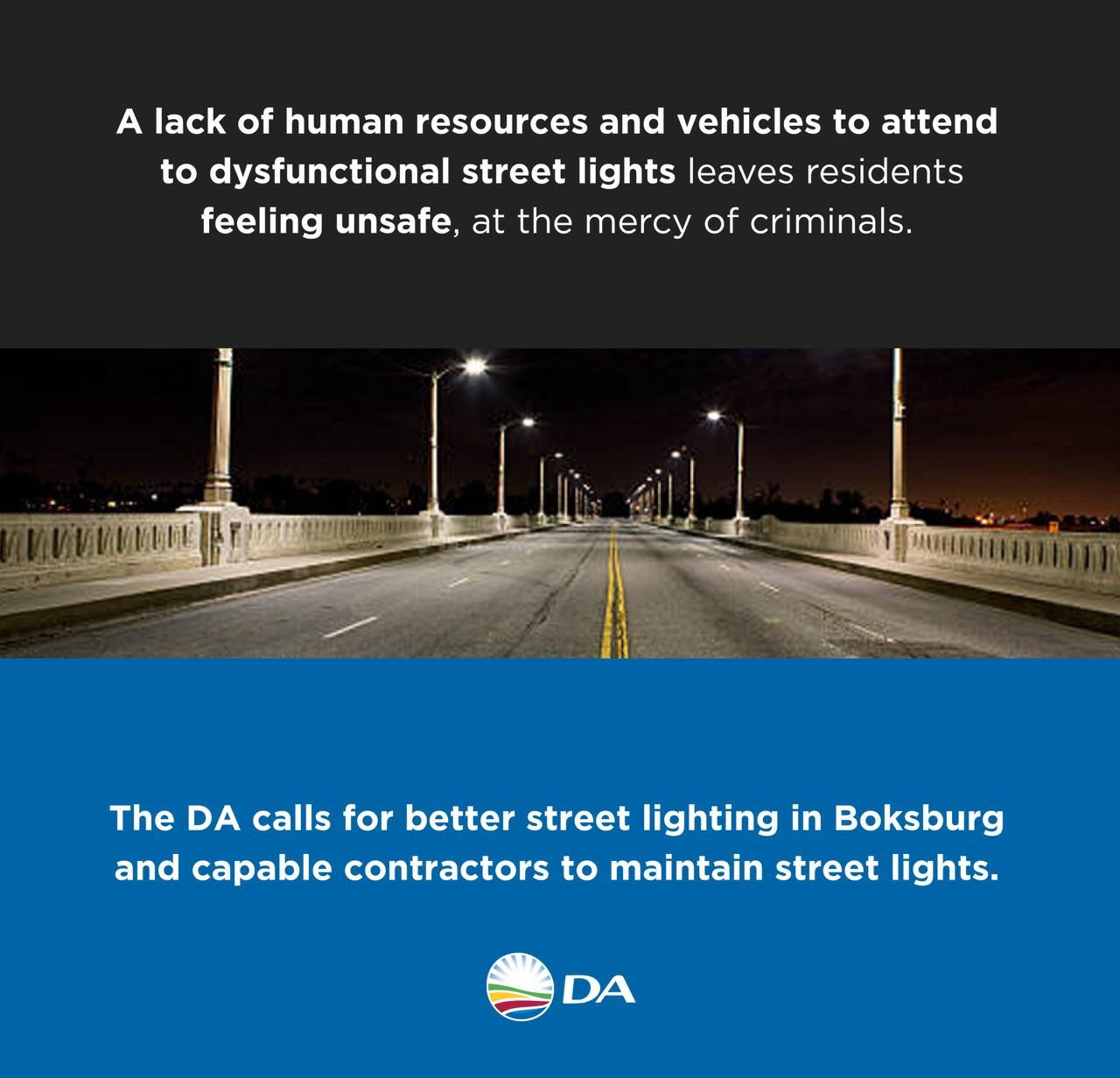 A lack of human resources and vehicles to attend to dysfunctional street lights leaves residents feeling unsafe, at the mercy of criminals.

The DA calls for better street lighting in Boksburg and capable contractors to maintain street lights.

DA